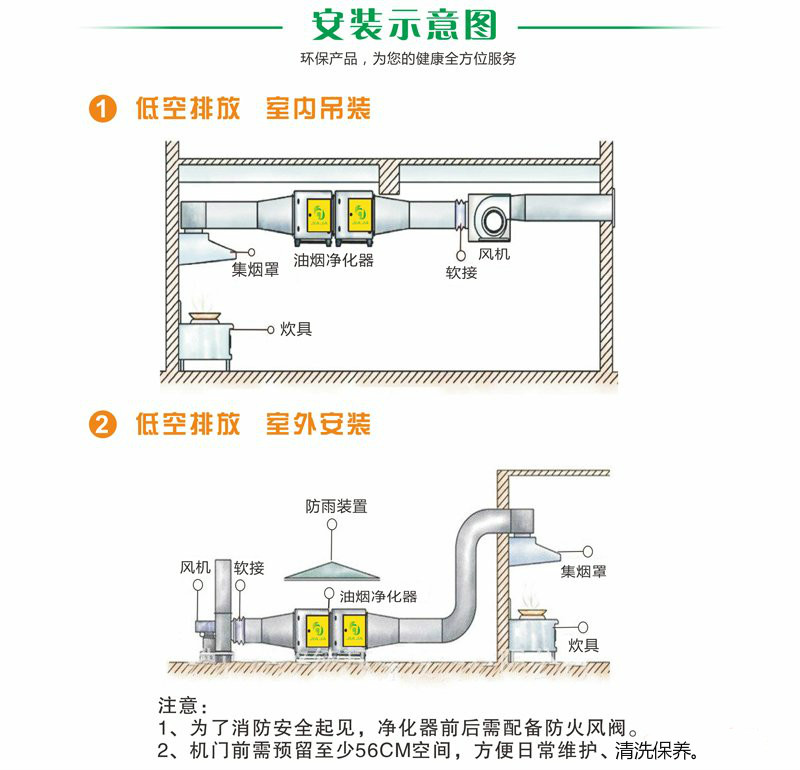 安装示意图

环保产品，为您的健康全方位服务

1 低空排放 室内吊装

集烟罩
油烟净化器
软接
风机
炊具

2 低空排放 室外安装

防雨装置
风机
软接
油烟净化器
集烟罩
炊具

注意：
1、为了消防安全起见，净化器前后需配备防火风阀。
2、机门前需预留至少56CM空间，方便日常维护、清洗保养。